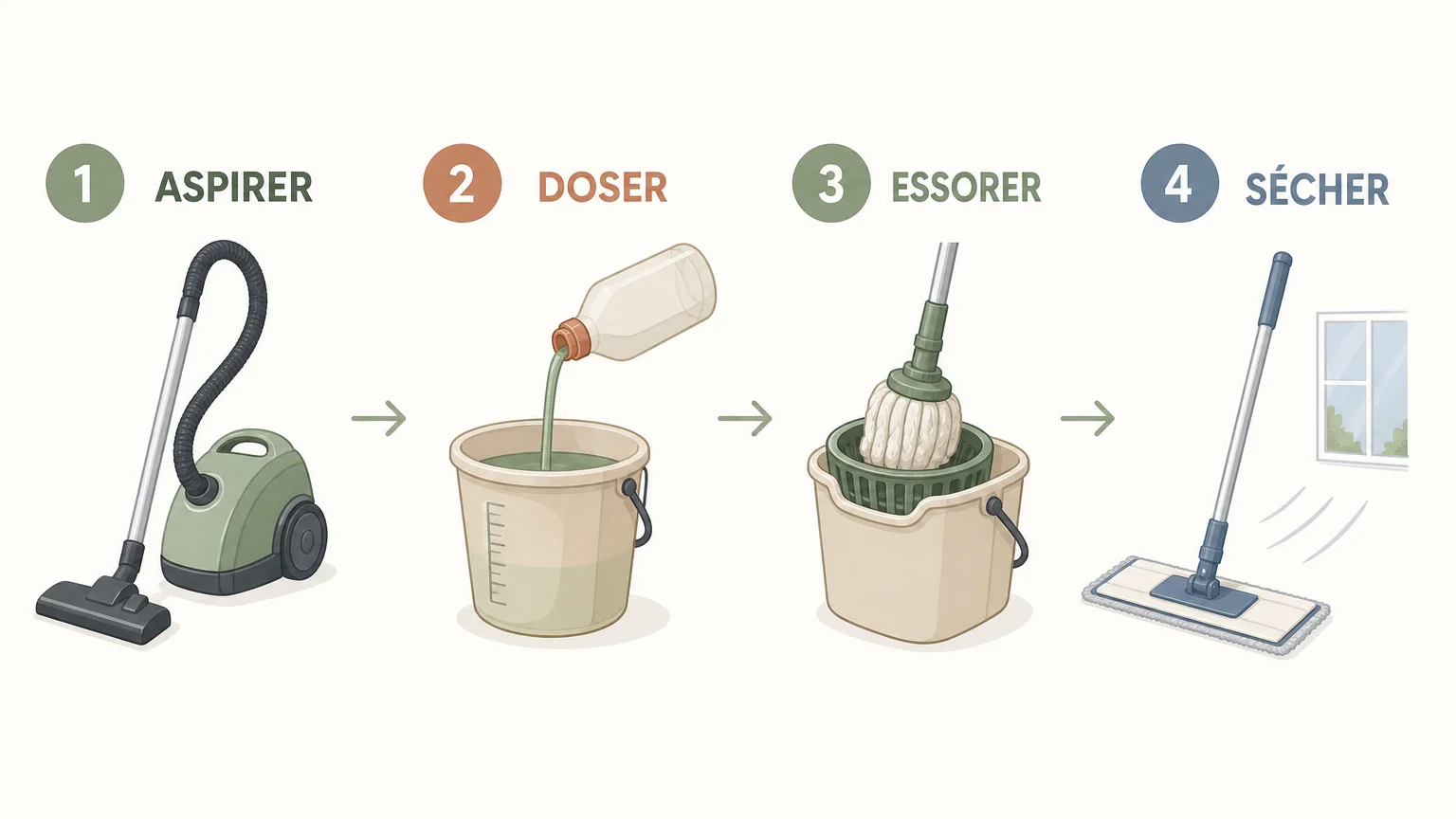 1 ASPIRER

2 DOSER

3 ESSORER

4 SÉCHER